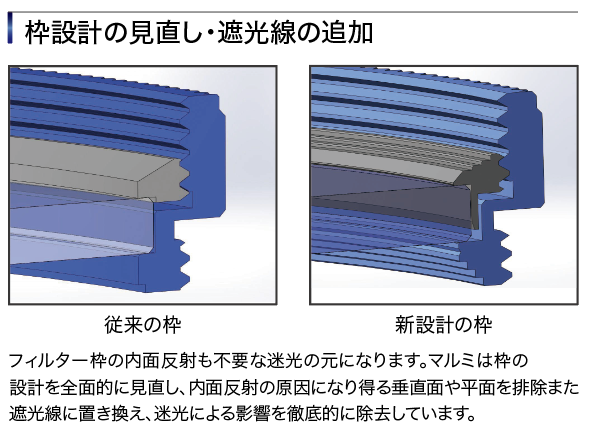 枠設計の見直し・遮光線の追加

従来の枠

新設計の枠

フィルター枠の内面反射も不要な迷光の元になります。マルミは枠の設計を全面的に見直し、内面反射の原因になり得る垂直面や平面を排除また遮光線に置き換え、迷光による影響を徹底的に除去しています。